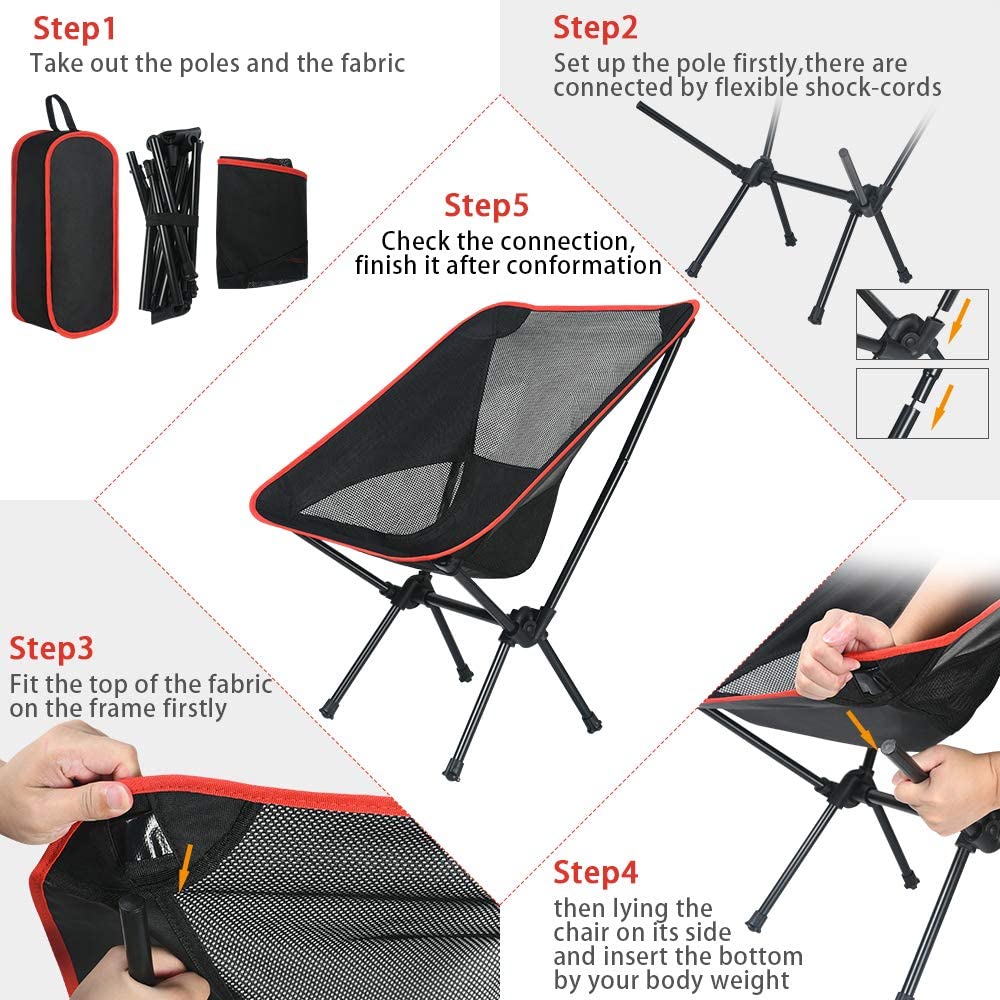 Step1
Take out the poles and the fabric

Step2
Set up the pole firstly,there are connected by flexible shock-cords

Step5
Check the connection, finish it after conformation

Step3
Fit the top of the fabric on the frame firstly

Step4
then lying the chair on its side and insert the bottom by your body weight