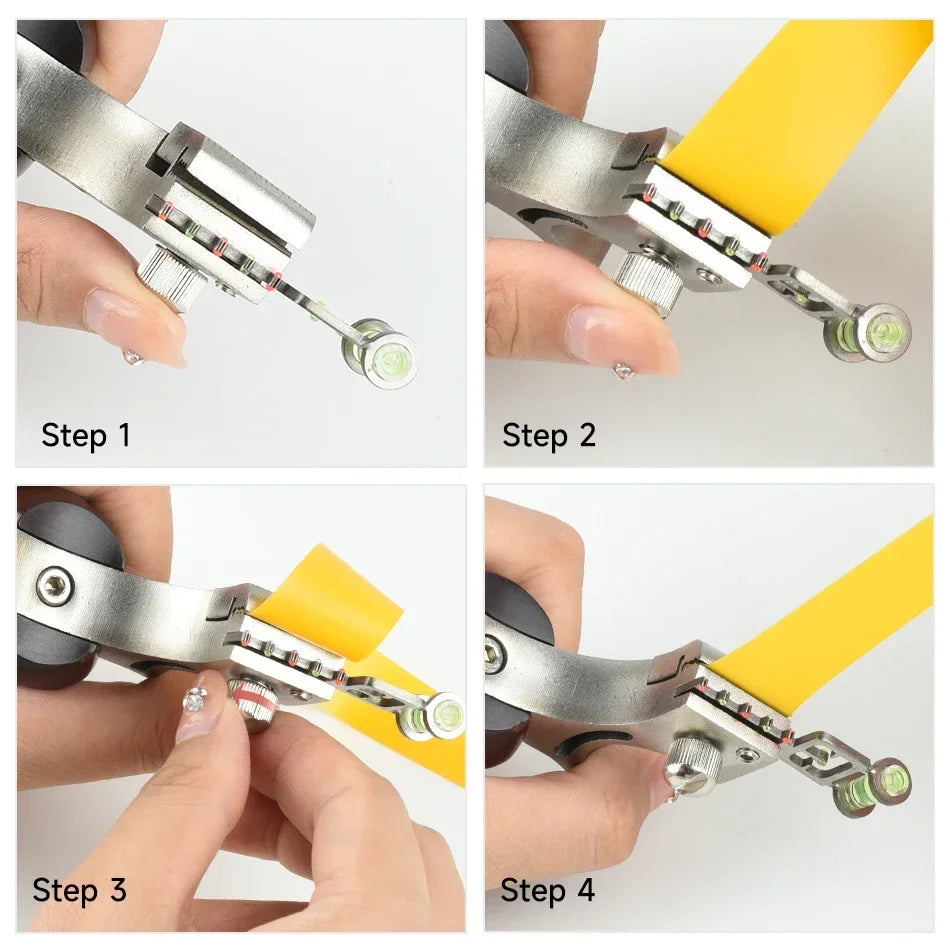 Step 1

Step 2

Step 3

Step 4