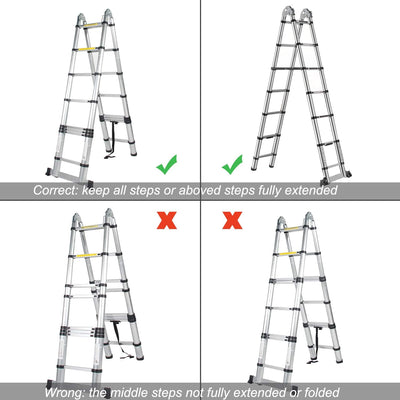 Correct: keep all steps or aboved steps fully extended

Wrong: the middle steps not fully extended or folded