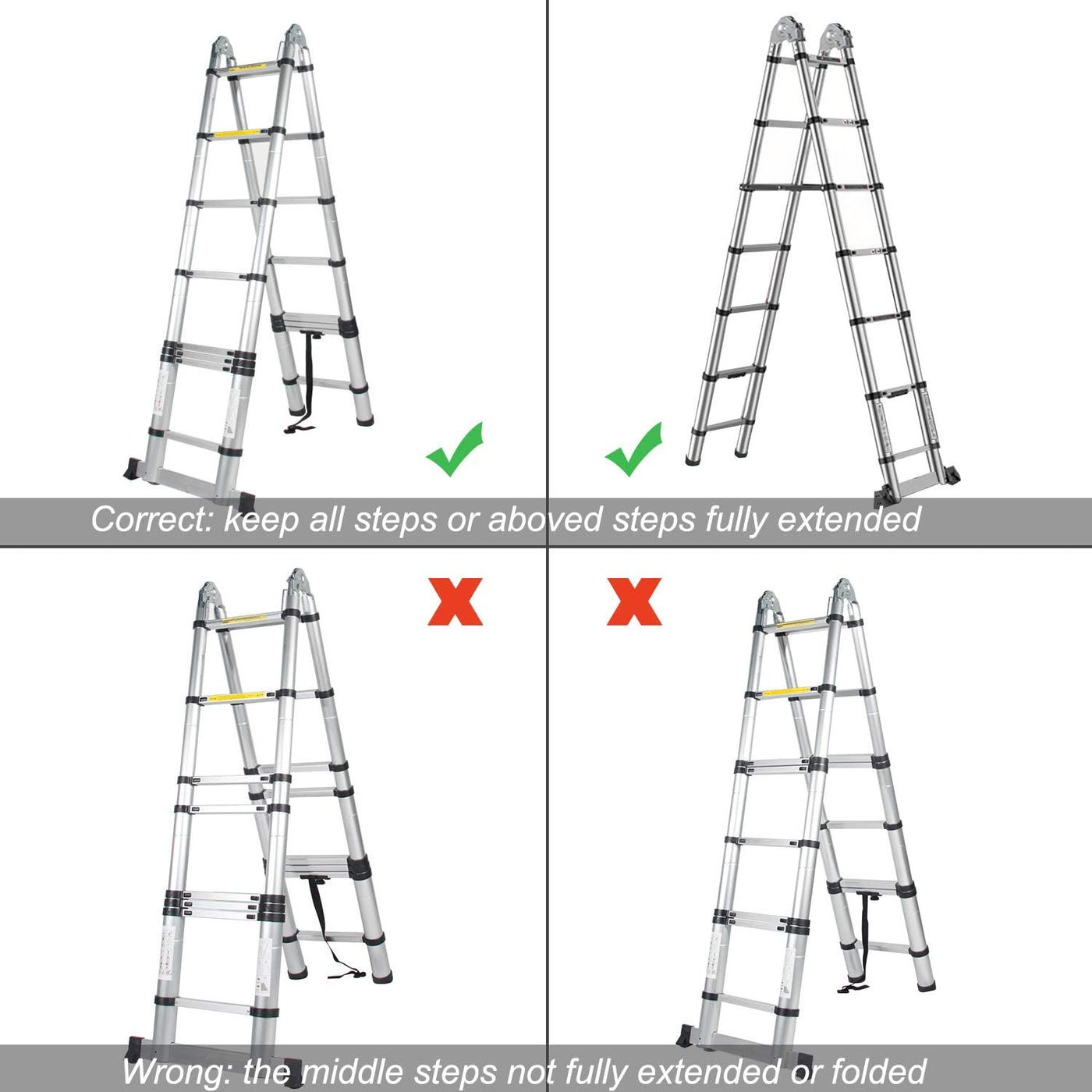 Correct: keep all steps or aboved steps fully extended

Wrong: the middle steps not fully extended or folded